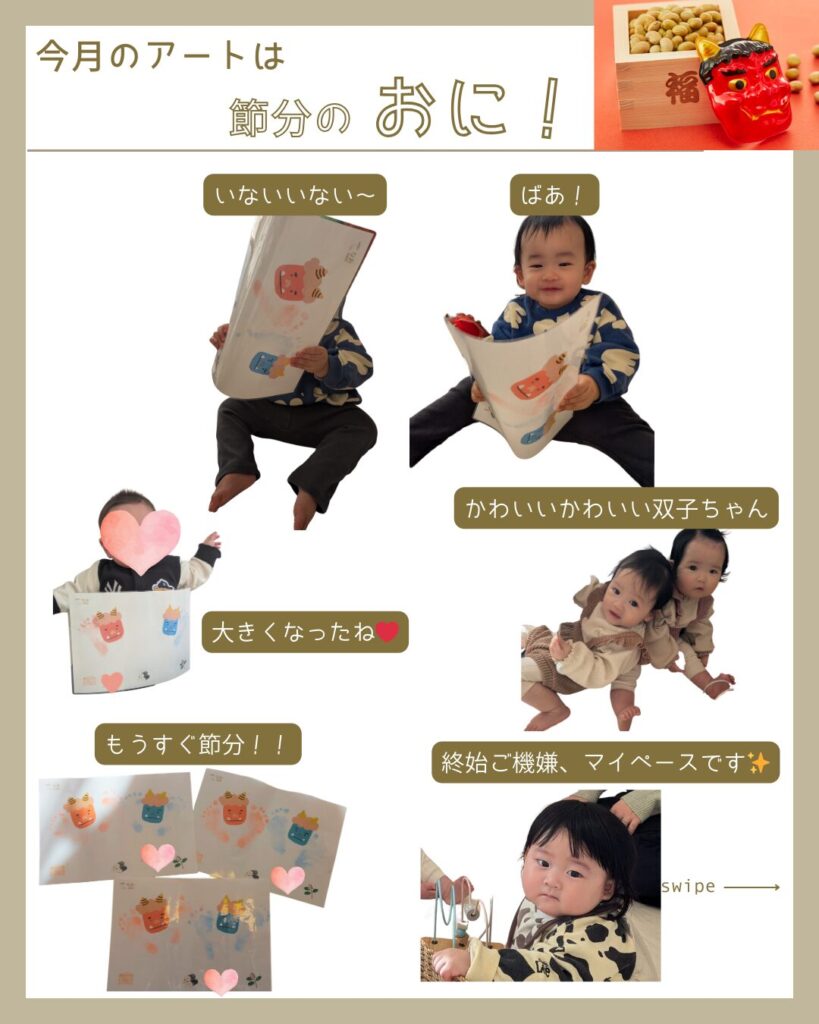 今月のアートは

節分の おに！

福

いないいない〜

ばあ！

かわいいかわいい双子ちゃん

大きくなったね❤

もうすぐ節分！！

終始ご機嫌、マイペースです✨

swipe